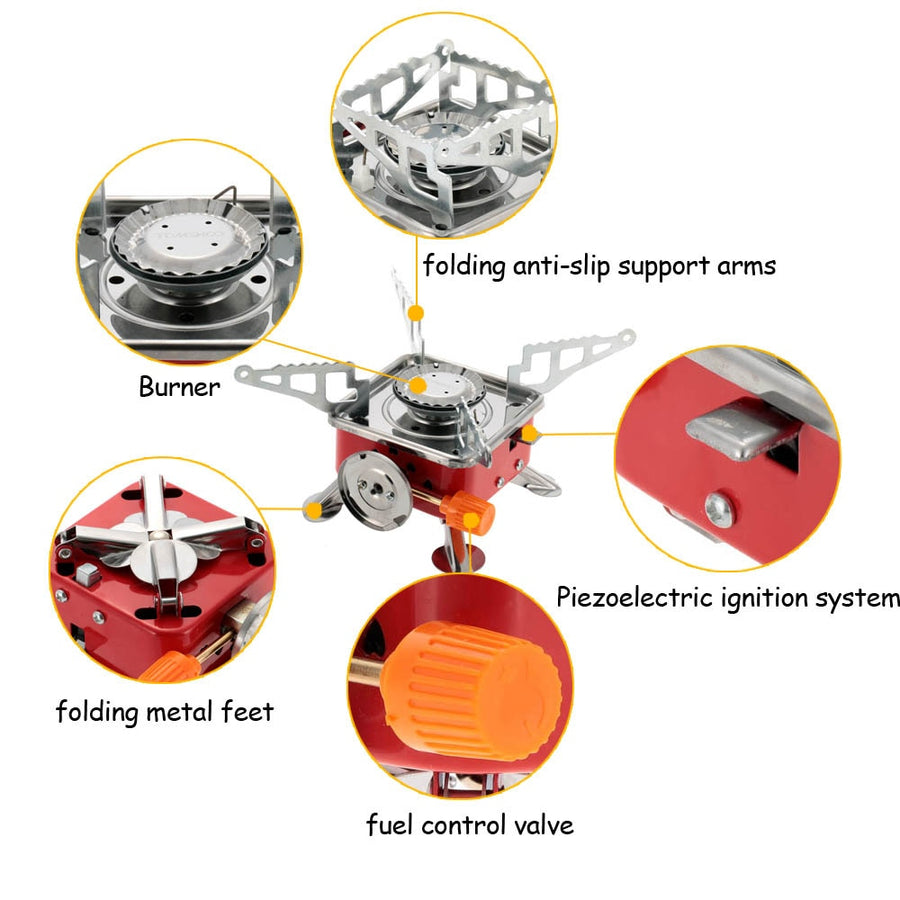 folding anti-slip support arms

Burner

Piezoelectric ignition system

folding metal feet

fuel control valve